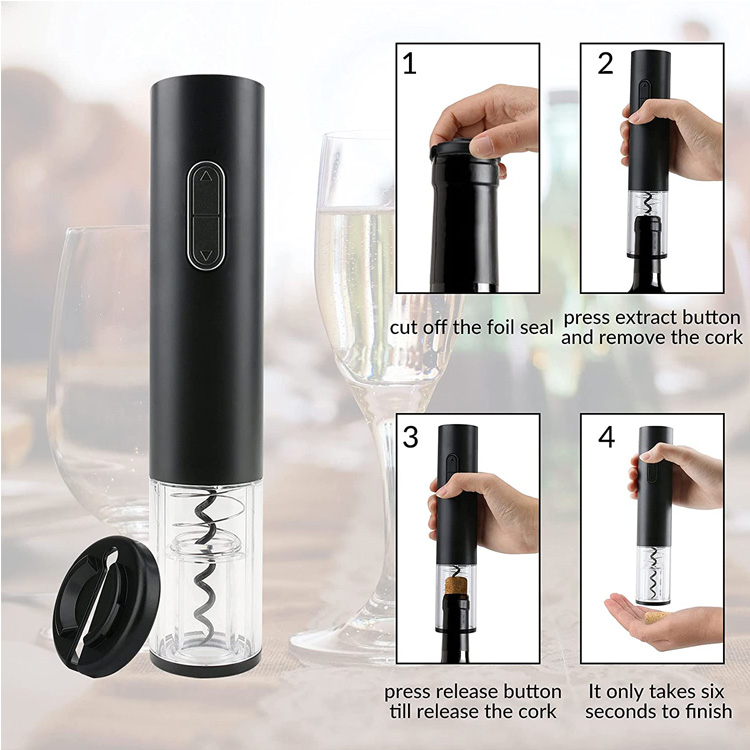 1

cut off the foil seal

2

press extract button and remove the cork

3

press release button till release the cork

4

It only takes six seconds to finish