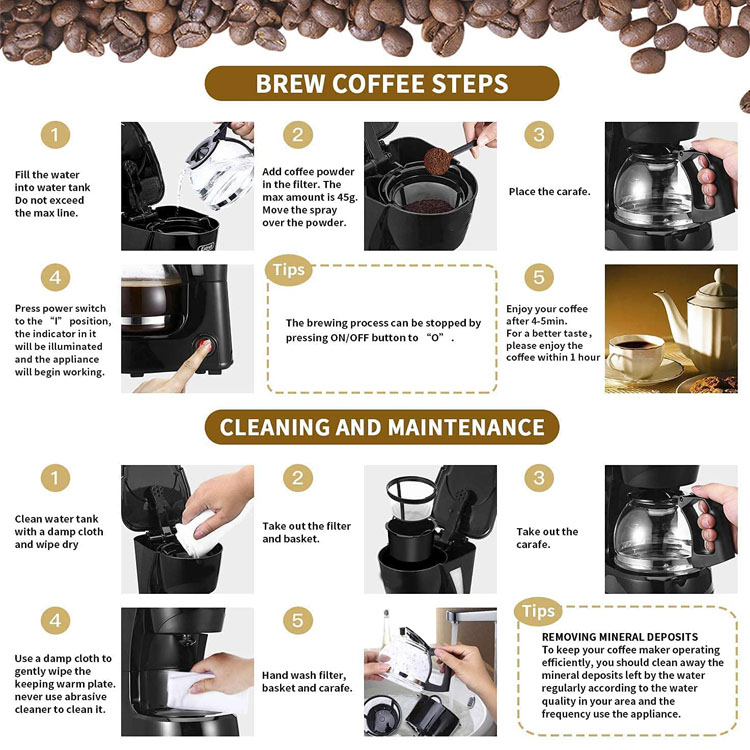 BREW COFFEE STEPS

1

Fill the water into water tank Do not exceed the max line.

2

Add coffee powder in the filter. The max amount is 45g. Move the spray over the powder.

3

Place the carafe.

4

Press power switch to the "I" position, the indicator in it will be illuminated and the appliance will begin working.

Tips

The brewing process can be stopped by pressing ON/OFF button to "O".

5

Enjoy your coffee after 4-5min. For a better taste, please enjoy the coffee within 1 hour

CLEANING AND MAINTENANCE

1

Clean water tank with a damp cloth and wipe dry

2

Take out the filter and basket.

3

Take out the carafe.

4

Use a damp cloth to gently wipe the keeping warm plate. never use abrasive cleaner to clean it.

5

Hand wash filter, basket and carafe.

Tips

REMOVING MINERAL DEPOSITS
To keep your coffee maker operating efficiently, you should clean away the mineral deposits left by the water regularly according to the water quality in your area and the frequency use the appliance.